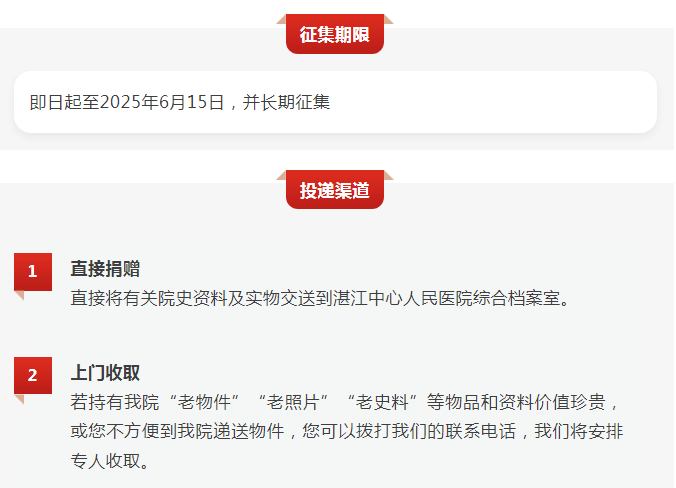 征集期限

即日起至2025年6月15日，并长期征集

投递渠道

1

直接捐赠

直接将有关院史资料及实物交送到湛江中心人民医院综合档案室。

2

上门收取

若持有我院“老物件”“老照片”“老史料”等物品和资料价值珍贵，或您不方便到我院递送物件，您可以拨打我们的联系电话，我们将安排专人收取。